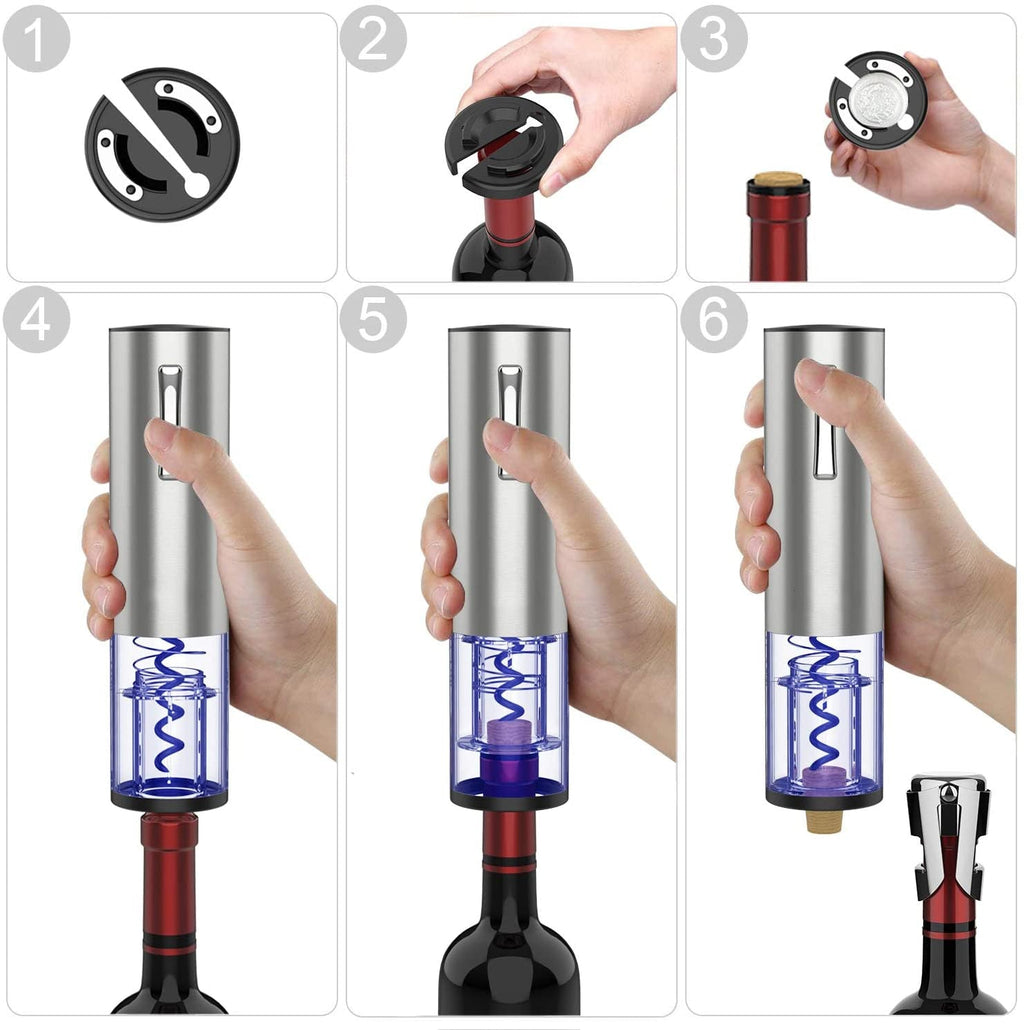 1
2
3
4
5
6